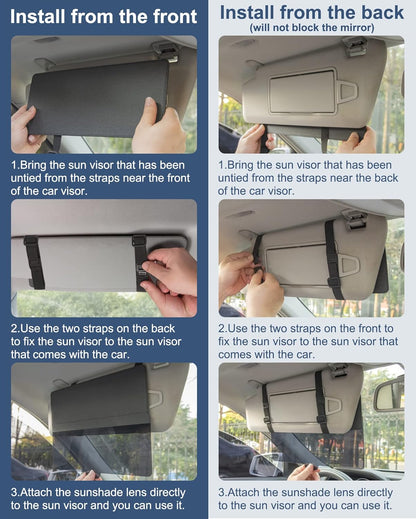 Install from the front

1.Bring the sun visor that has been untied from the straps near the front of the car visor.

2.Use the two straps on the back to fix the sun visor to the sun visor that comes with the car.

3.Attach the sunshade lens directly to the sun visor and you can use it.

Install from the back
(will not block the mirror)

1.Bring the sun visor that has been untied from the straps near the back of the car visor.

2.Use the two straps on the front to fix the sun visor to the sun visor that comes with the car.

3.Attach the sunshade lens directly to the sun visor and you can use it.